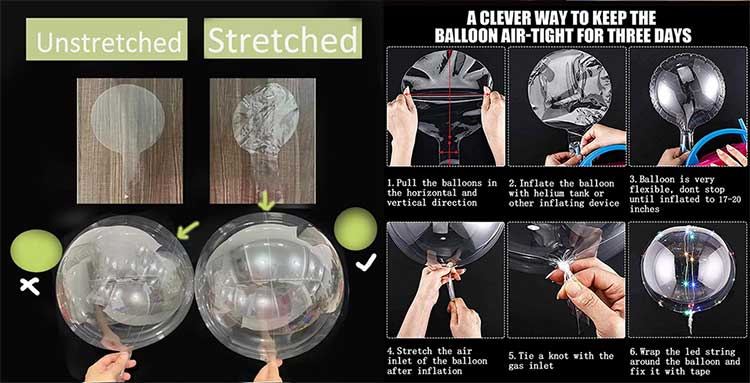 Unstretched

Stretched

A CLEVER WAY TO KEEP THE BALLOON AIR-TIGHT FOR THREE DAYS

1. Pull the balloons in the horizontal and vertical direction

2. Inflate the balloon with helium tank or other inflating device

3. Balloon is very flexible, dont stop until inflated to 17-20 inches

4. Stretch the air inlet of the balloon after inflation

5. Tie a knot with the gas inlet

6. Wrap the led string around the balloon and fix it with tape